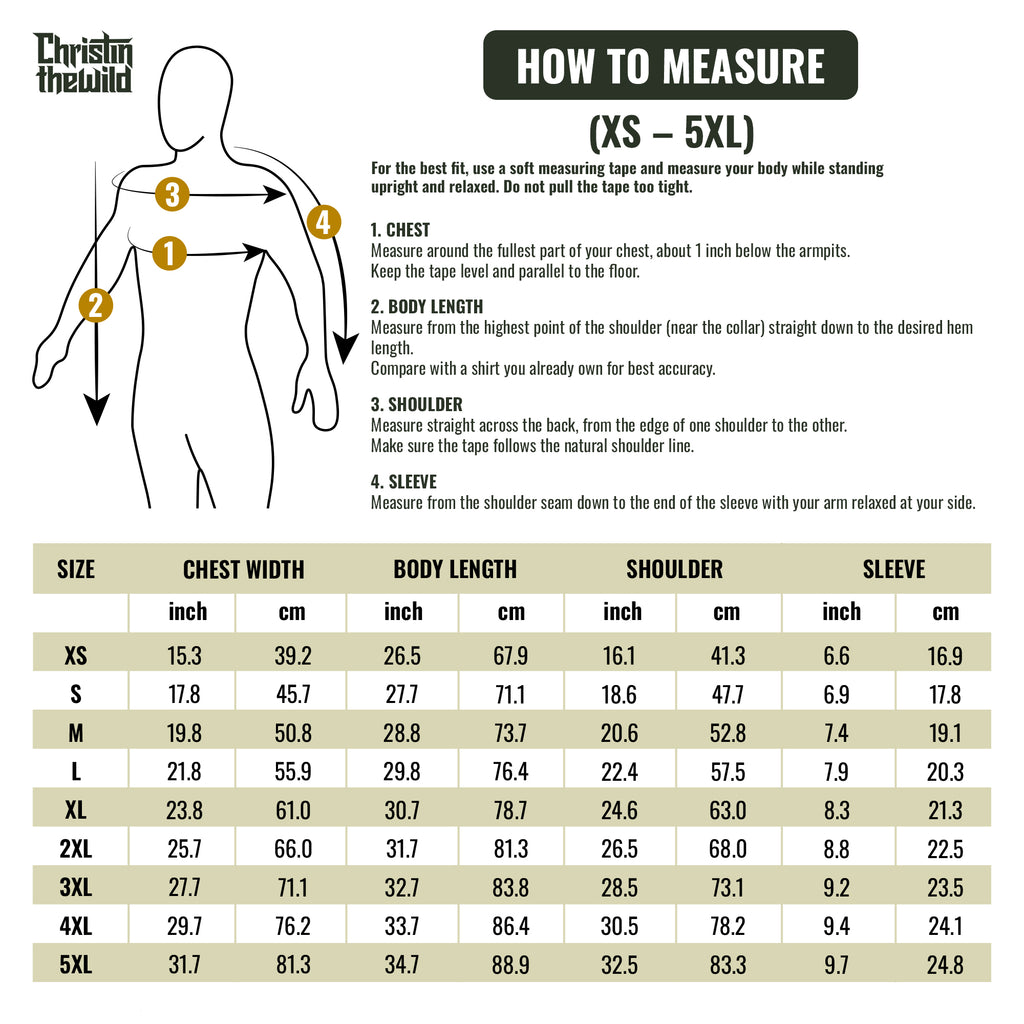 Christin thewild

3
4
1
2

HOW TO MEASURE

(XS – 5XL)

For the best fit, use a soft measuring tape and measure your body while standing upright and relaxed. Do not pull the tape too tight.

1. CHEST
Measure around the fullest part of your chest, about 1 inch below the armpits.
Keep the tape level and parallel to the floor.

2. BODY LENGTH
Measure from the highest point of the shoulder (near the collar) straight down to the desired hem length.
Compare with a shirt you already own for best accuracy.

3. SHOULDER
Measure straight across the back, from the edge of one shoulder to the other.
Make sure the tape follows the natural shoulder line.

4. SLEEVE
Measure from the shoulder seam down to the end of the sleeve with your arm relaxed at your side.

| SIZE | CHEST WIDTH | | BODY LENGTH | | SHOULDER | | SLEEVE | |
|---|---|---|---|---|---|---|---|---|
| | inch | cm | inch | cm | inch | cm | inch | cm |
| XS | 15.3 | 39.2 | 26.5 | 67.9 | 16.1 | 41.3 | 6.6 | 16.9 |
| S | 17.8 | 45.7 | 27.7 | 71.1 | 18.6 | 47.7 | 6.9 | 17.8 |
| M | 19.8 | 50.8 | 28.8 | 73.7 | 20.6 | 52.8 | 7.4 | 19.1 |
| L | 21.8 | 55.9 | 29.8 | 76.4 | 22.4 | 57.5 | 7.9 | 20.3 |
| XL | 23.8 | 61.0 | 30.7 | 78.7 | 24.6 | 63.0 | 8.3 | 21.3 |
| 2XL | 25.7 | 66.0 | 31.7 | 81.3 | 26.5 | 68.0 | 8.8 | 22.5 |
| 3XL | 27.7 | 71.1 | 32.7 | 83.8 | 28.5 | 73.1 | 9.2 | 23.5 |
| 4XL | 29.7 | 76.2 | 33.7 | 86.4 | 30.5 | 78.2 | 9.4 | 24.1 |
| 5XL | 31.7 | 81.3 | 34.7 | 88.9 | 32.5 | 83.3 | 9.7 | 24.8 |