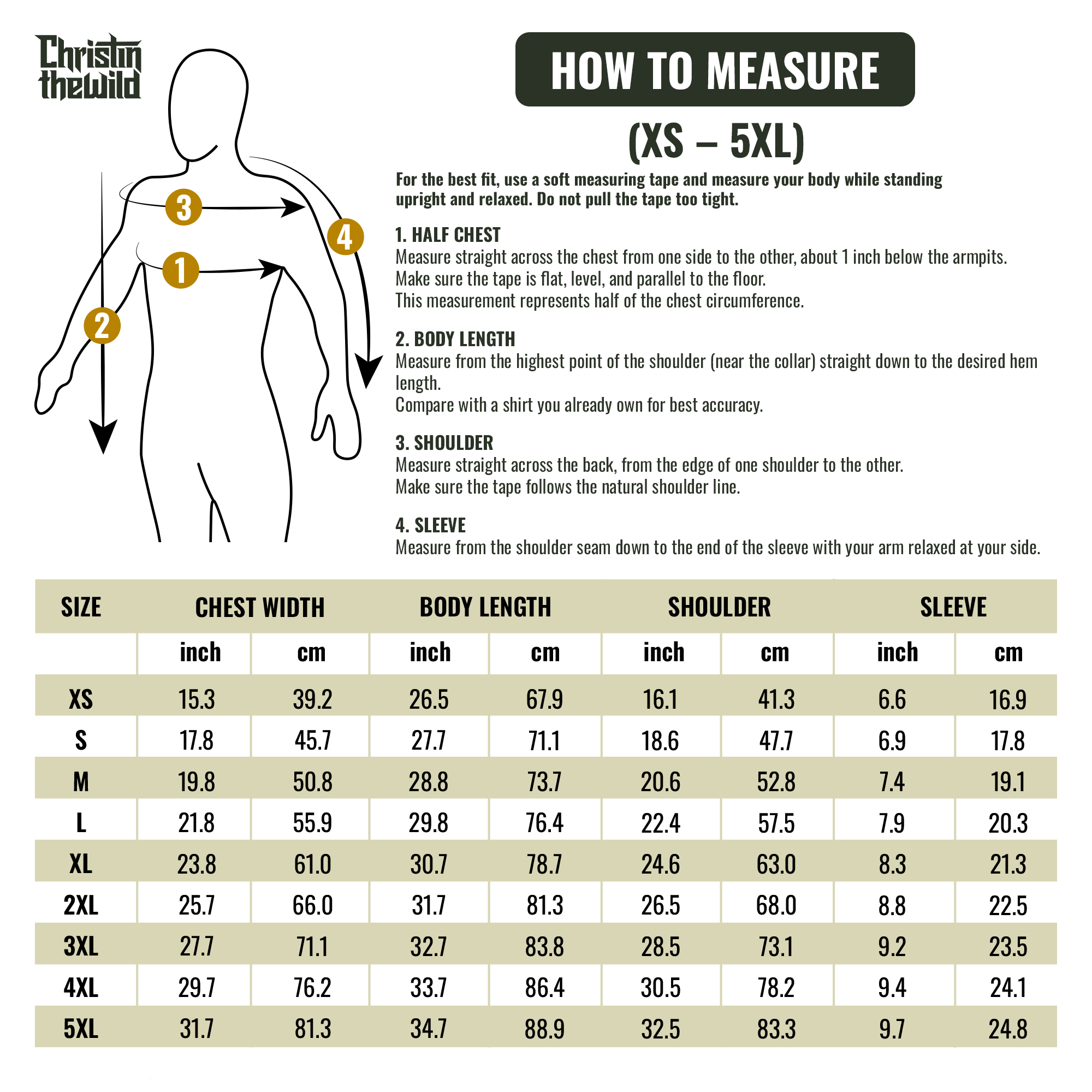 Christin thewild

3
4
1
2

HOW TO MEASURE

(XS – 5XL)

For the best fit, use a soft measuring tape and measure your body while standing upright and relaxed. Do not pull the tape too tight.

1. HALF CHEST
Measure straight across the chest from one side to the other, about 1 inch below the armpits.
Make sure the tape is flat, level, and parallel to the floor.
This measurement represents half of the chest circumference.

2. BODY LENGTH
Measure from the highest point of the shoulder (near the collar) straight down to the desired hem length.
Compare with a shirt you already own for best accuracy.

3. SHOULDER
Measure straight across the back, from the edge of one shoulder to the other.
Make sure the tape follows the natural shoulder line.

4. SLEEVE
Measure from the shoulder seam down to the end of the sleeve with your arm relaxed at your side.

| SIZE | CHEST WIDTH | | BODY LENGTH | | SHOULDER | | SLEEVE | |
|---|---|---|---|---|---|---|---|---|
| | inch | cm | inch | cm | inch | cm | inch | cm |
| XS | 15.3 | 39.2 | 26.5 | 67.9 | 16.1 | 41.3 | 6.6 | 16.9 |
| S | 17.8 | 45.7 | 27.7 | 71.1 | 18.6 | 47.7 | 6.9 | 17.8 |
| M | 19.8 | 50.8 | 28.8 | 73.7 | 20.6 | 52.8 | 7.4 | 19.1 |
| L | 21.8 | 55.9 | 29.8 | 76.4 | 22.4 | 57.5 | 7.9 | 20.3 |
| XL | 23.8 | 61.0 | 30.7 | 78.7 | 24.6 | 63.0 | 8.3 | 21.3 |
| 2XL | 25.7 | 66.0 | 31.7 | 81.3 | 26.5 | 68.0 | 8.8 | 22.5 |
| 3XL | 27.7 | 71.1 | 32.7 | 83.8 | 28.5 | 73.1 | 9.2 | 23.5 |
| 4XL | 29.7 | 76.2 | 33.7 | 86.4 | 30.5 | 78.2 | 9.4 | 24.1 |
| 5XL | 31.7 | 81.3 | 34.7 | 88.9 | 32.5 | 83.3 | 9.7 | 24.8 |